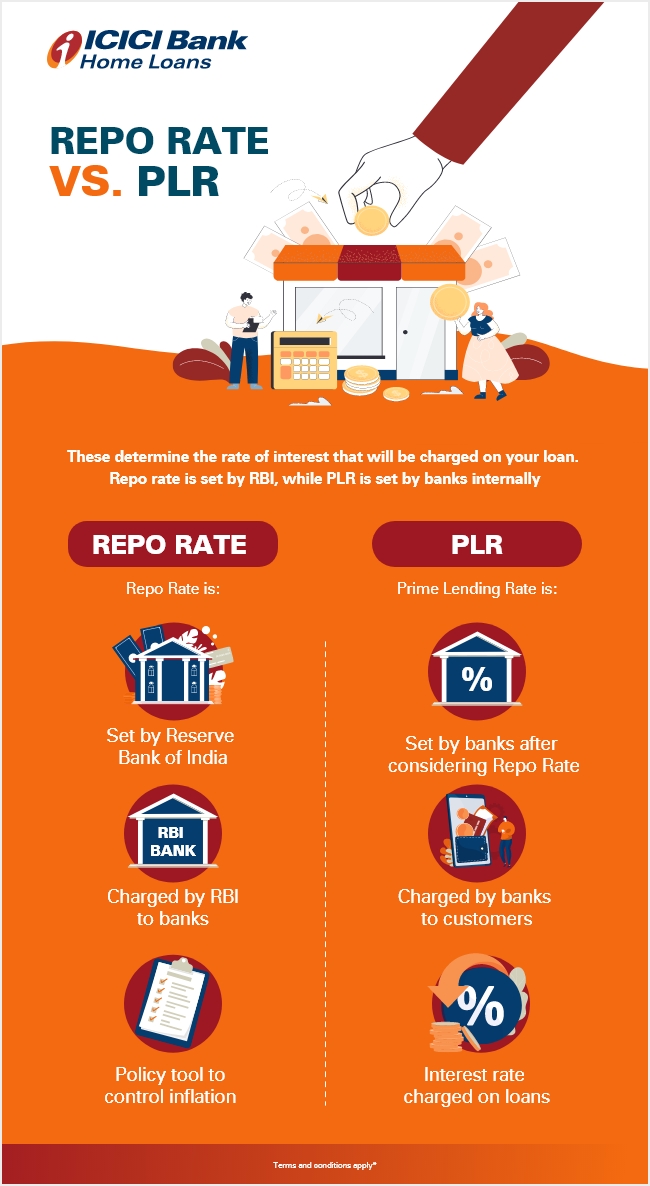 ICICI Bank
Home Loans

REPO RATE
VS. PLR

These determine the rate of interest that will be charged on your loan. Repo rate is set by RBI, while PLR is set by banks internally

REPO RATE

Repo Rate is:

Set by Reserve Bank of India

RBI BANK

Charged by RBI to banks

Policy tool to control inflation

PLR

Prime Lending Rate is:

%

Set by banks after considering Repo Rate

Charged by banks to customers

%

Interest rate charged on loans

Terms and conditions apply*