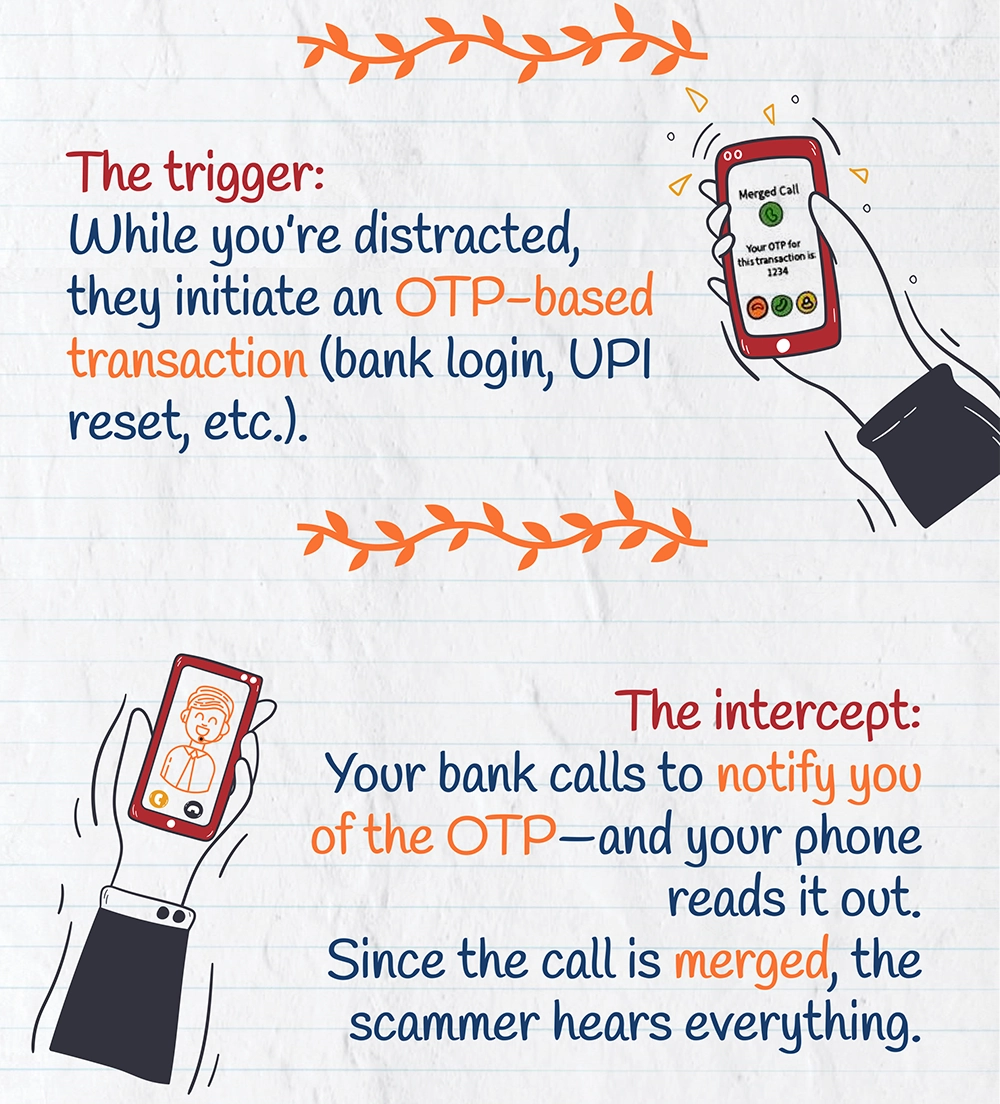 The trigger:
While you're distracted, they initiate an OTP-based transaction (bank login, UPI reset, etc.).

Merged Call

Your OTP for this transaction is: 1234

The intercept:
Your bank calls to notify you of the OTP—and your phone reads it out.
Since the call is merged, the scammer hears everything.