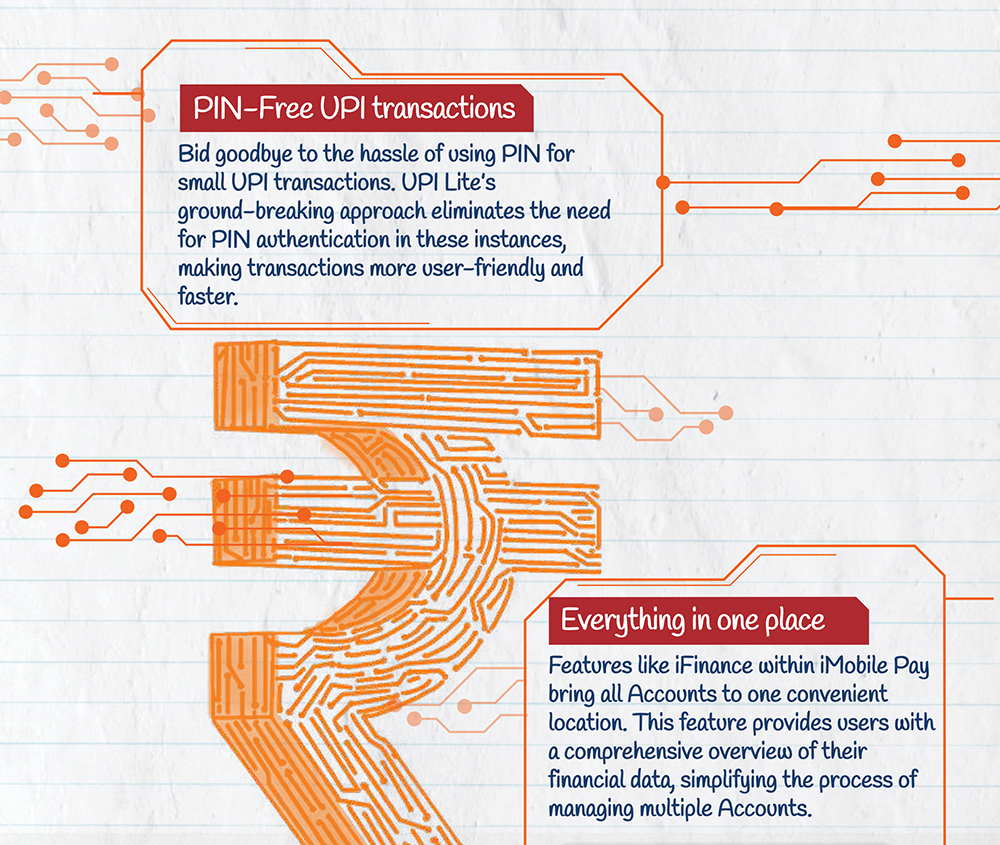 PIN-Free UPI transactions

Bid goodbye to the hassle of using PIN for small UPI transactions. UPI Lite's ground-breaking approach eliminates the need for PIN authentication in these instances, making transactions more user-friendly and faster.

Everything in one place

Features like iFinance within iMobile Pay bring all Accounts to one convenient location. This feature provides users with a comprehensive overview of their financial data, simplifying the process of managing multiple Accounts.