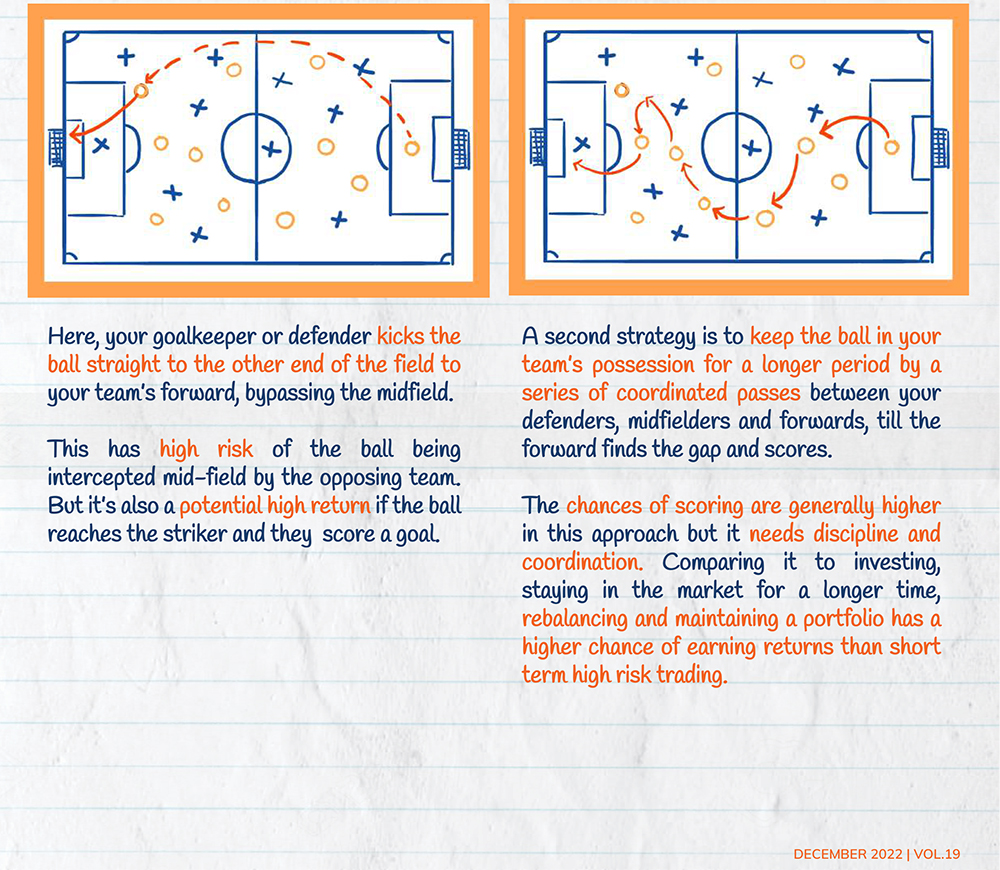 Here, your goalkeeper or defender kicks the ball straight to the other end of the field to your team's forward, bypassing the midfield.

This has high risk of the ball being intercepted mid-field by the opposing team. But it's also a potential high return if the ball reaches the striker and they score a goal.

A second strategy is to keep the ball in your team's possession for a longer period by a series of coordinated passes between your defenders, midfielders and forwards, till the forward finds the gap and scores.

The chances of scoring are generally higher in this approach but it needs discipline and coordination. Comparing it to investing, staying in the market for a longer time, rebalancing and maintaining a portfolio has a higher chance of earning returns than short term high risk trading.

DECEMBER 2022 | VOL.19